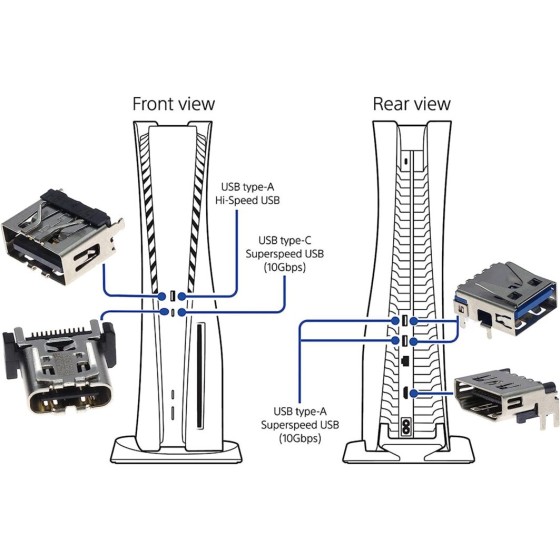 Front view

Rear view

USB type-A
Hi-Speed USB

USB type-C
Superspeed USB
(10Gbps)

USB type-A
Superspeed USB
(10Gbps)