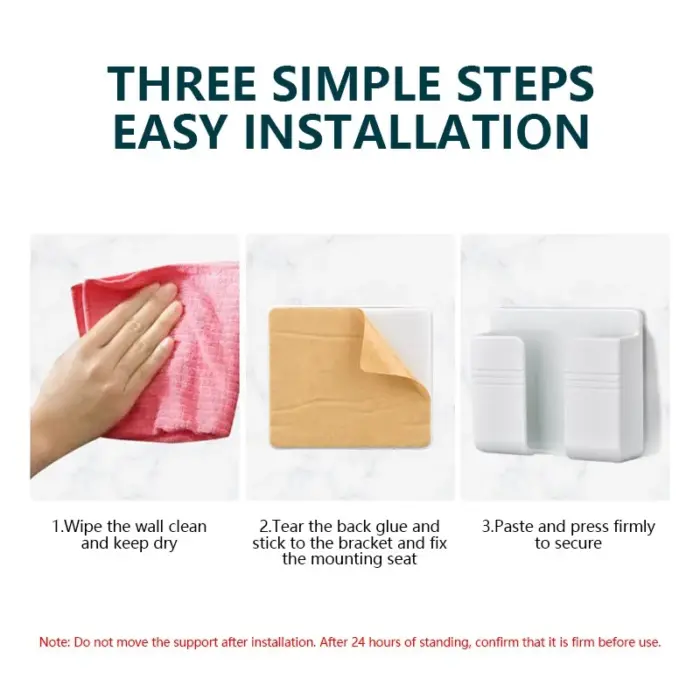 THREE SIMPLE STEPS
EASY INSTALLATION

1.Wipe the wall clean and keep dry

2.Tear the back glue and stick to the bracket and fix the mounting seat

3.Paste and press firmly to secure

Note: Do not move the support after installation. After 24 hours of standing, confirm that it is firm before use.