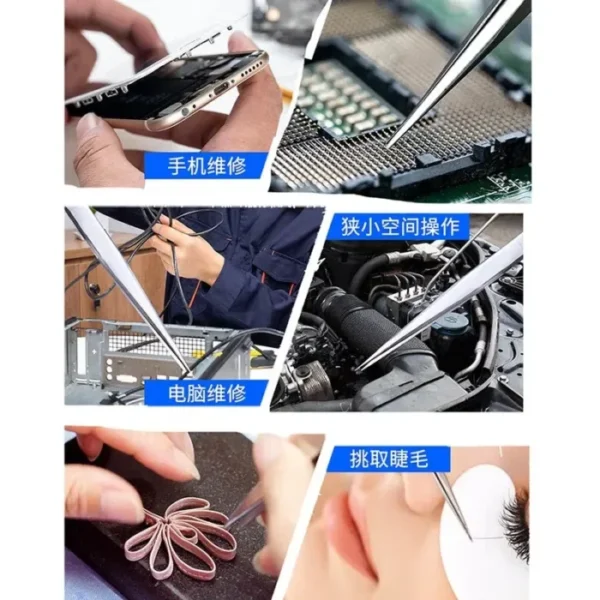 手机维修

狭小空间操作

电脑维修

挑取睫毛