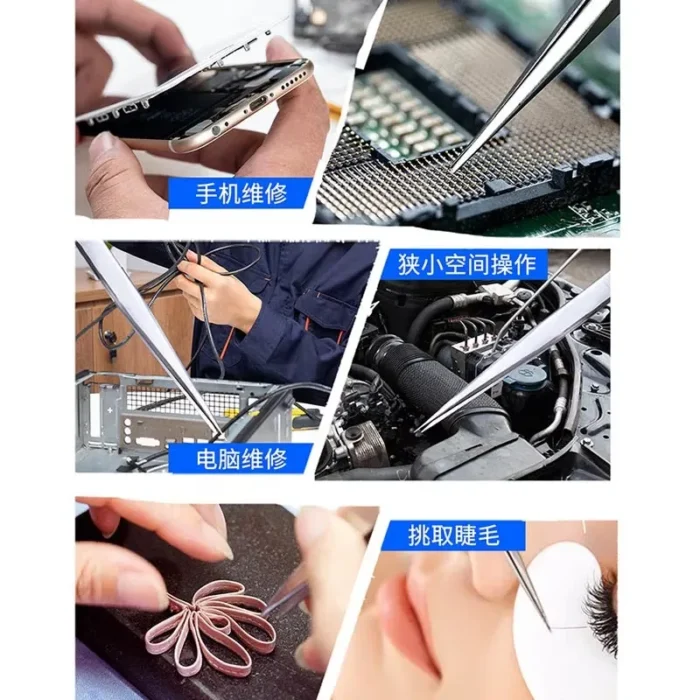 手机维修

狭小空间操作

电脑维修

挑取睫毛