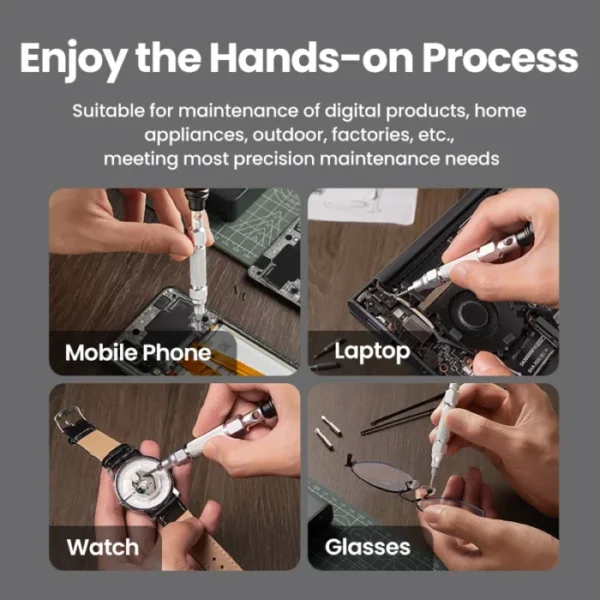 Enjoy the Hands-on Process

Suitable for maintenance of digital products, home appliances, outdoor, factories, etc., meeting most precision maintenance needs

Mobile Phone

Laptop

Watch

Glasses