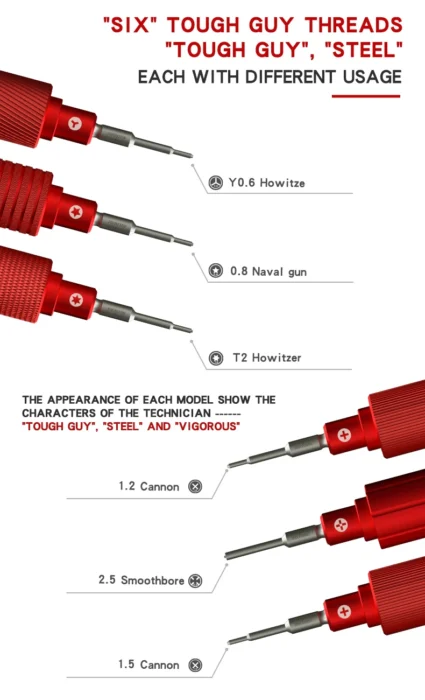 "SIX" TOUGH GUY THREADS
"TOUGH GUY", "STEEL"
EACH WITH DIFFERENT USAGE

Y0.6 Howitze

0.8 Naval gun

T2 Howitzer

THE APPEARANCE OF EACH MODEL SHOW THE CHARACTERS OF THE TECHNICIAN ------
"TOUGH GUY", "STEEL" AND "VIGOROUS"

1.2 Cannon

2.5 Smoothbore

1.5 Cannon