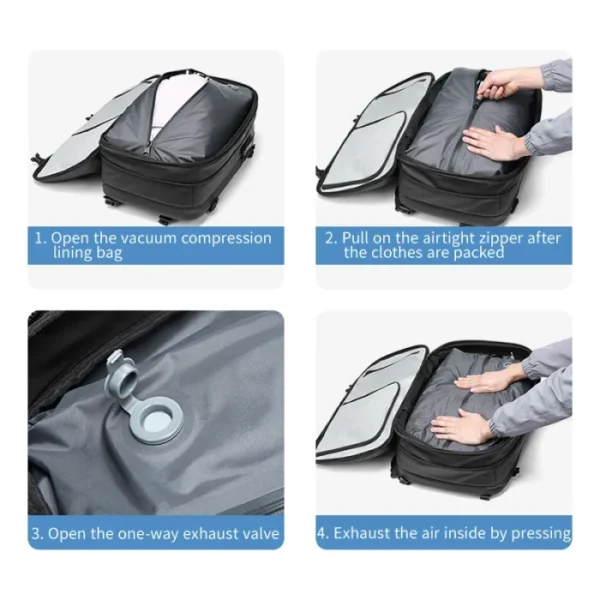 1. Open the vacuum compression lining bag

2. Pull on the airtight zipper after the clothes are packed

3. Open the one-way exhaust valve

4. Exhaust the air inside by pressing