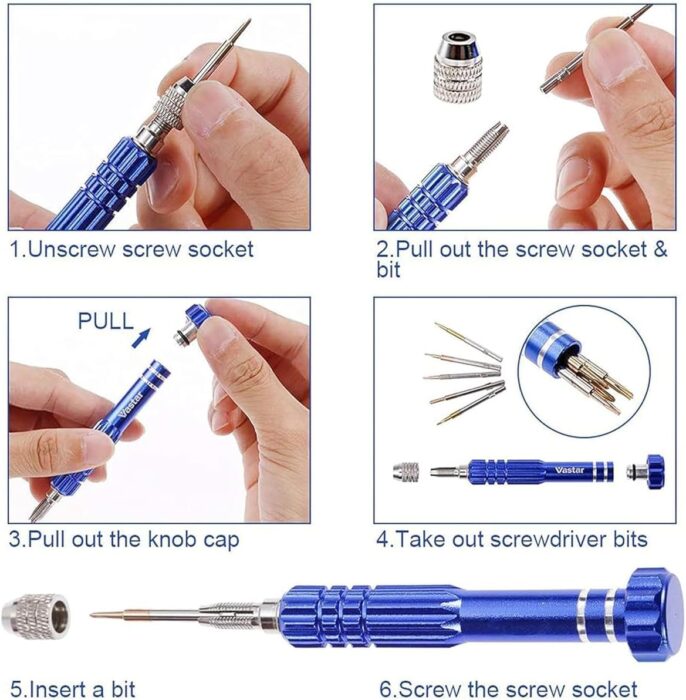 1.Unscrew screw socket

2.Pull out the screw socket & bit

PULL

Vastar

3.Pull out the knob cap

Vastar

4.Take out screwdriver bits

5.Insert a bit

6.Screw the screw socket