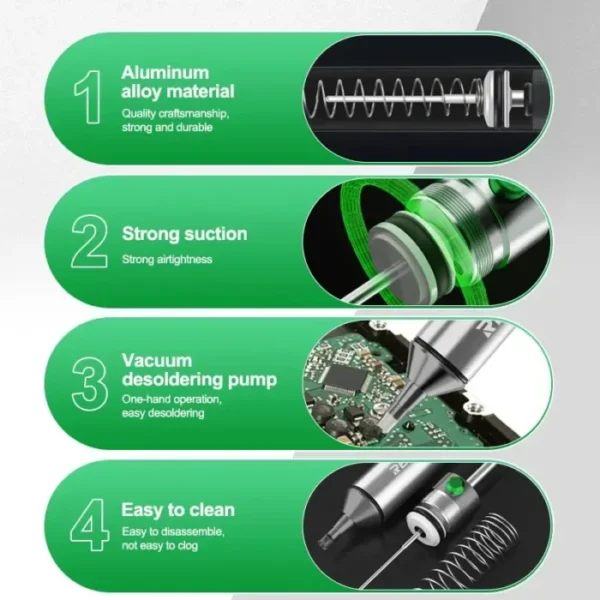 1
Aluminum alloy material
Quality craftsmanship, strong and durable

2
Strong suction
Strong airtightness

3
Vacuum desoldering pump
One-hand operation, easy desoldering

4
Easy to clean
Easy to disassemble, not easy to clog