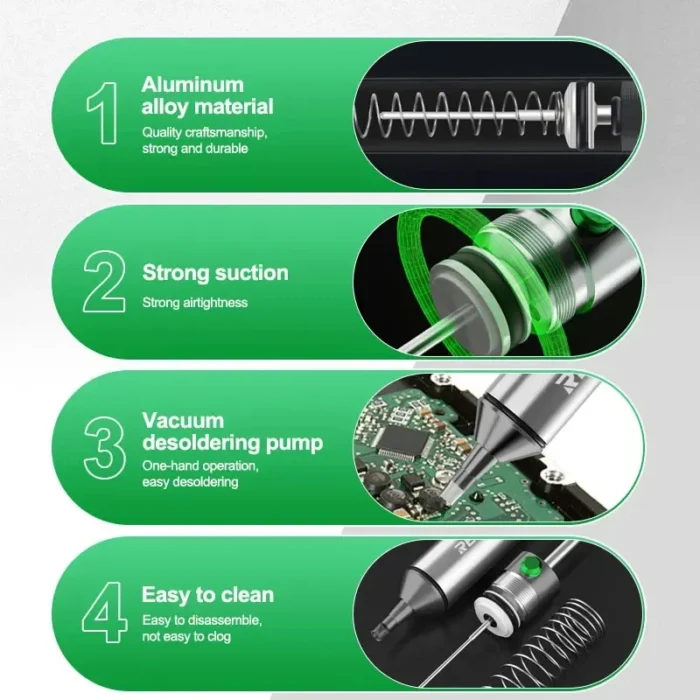 1
Aluminum alloy material
Quality craftsmanship, strong and durable

2
Strong suction
Strong airtightness

3
Vacuum desoldering pump
One-hand operation, easy desoldering

4
Easy to clean
Easy to disassemble, not easy to clog