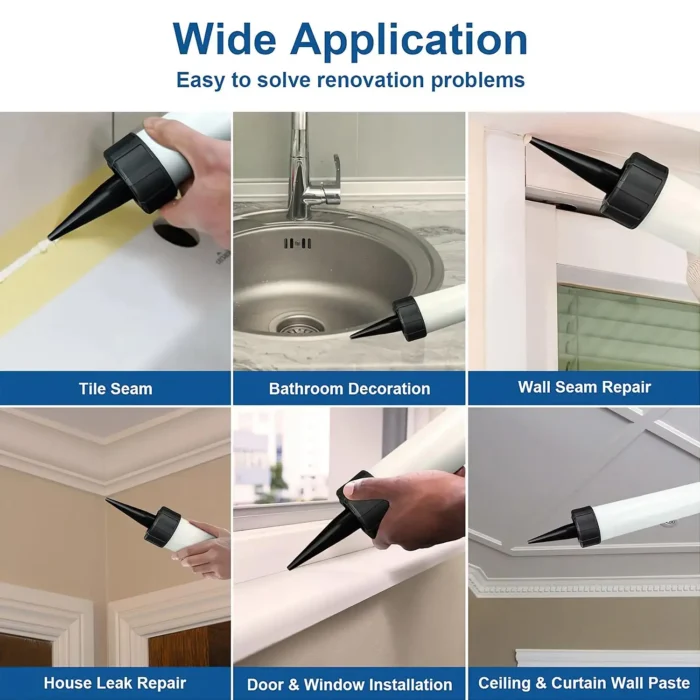 Wide Application
Easy to solve renovation problems

Tile Seam

Bathroom Decoration

Wall Seam Repair

House Leak Repair

Door & Window Installation

Ceiling & Curtain Wall Paste