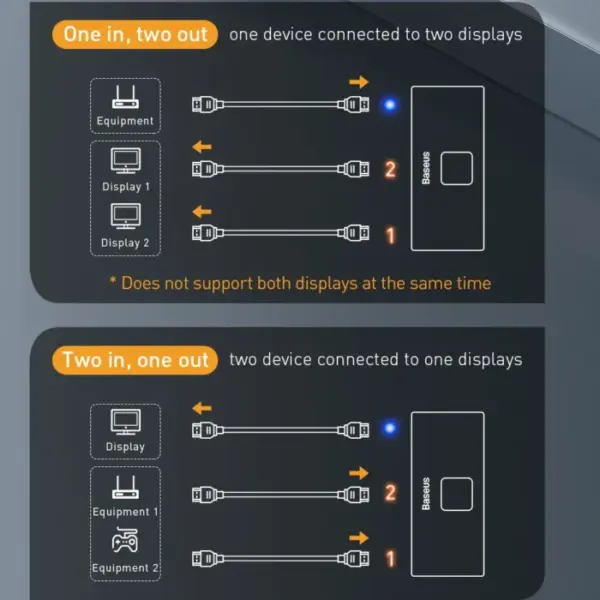 One in, two out one device connected to two displays

Equipment

Display 1

Display 2

2

1

Baseus

* Does not support both displays at the same time

Two in, one out two device connected to one displays

Display

Equipment 1

Equipment 2

2

1

Baseus