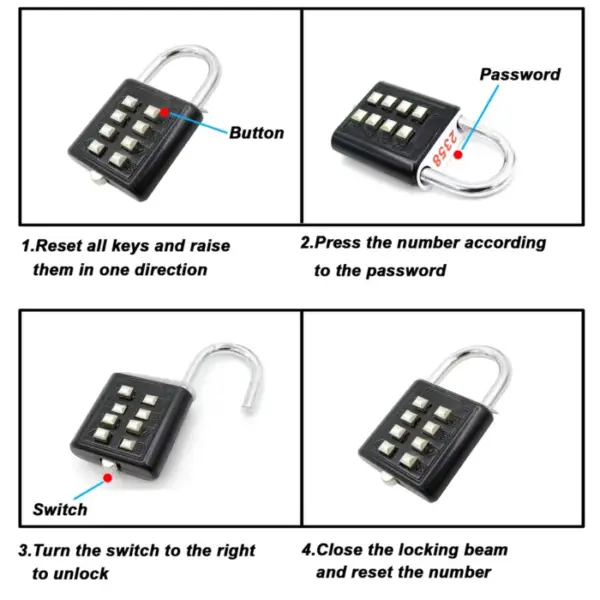 Button

Password

2358

1.Reset all keys and raise them in one direction

2.Press the number according to the password

Switch

3.Turn the switch to the right to unlock

4.Close the locking beam and reset the number